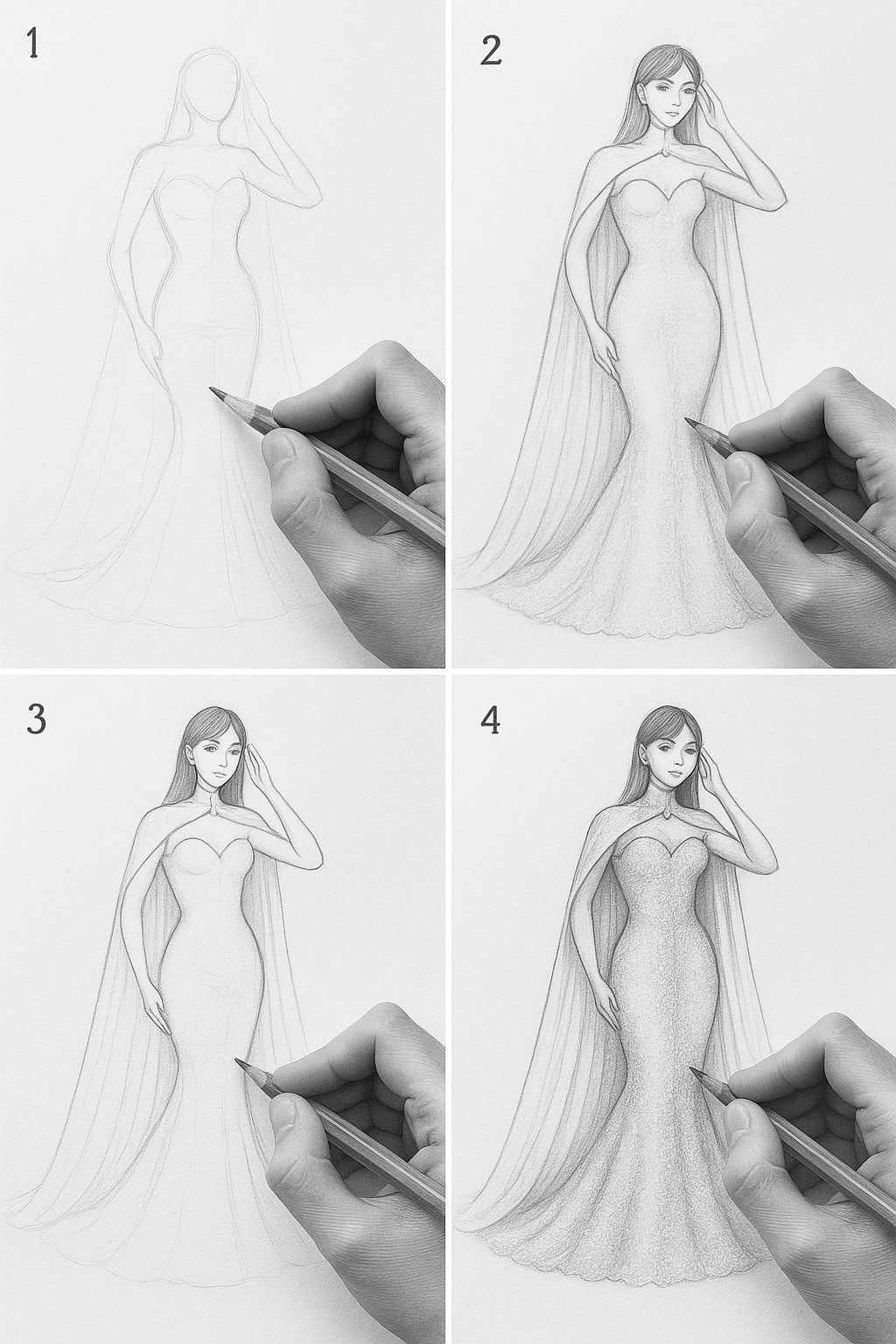 1

2

3

4