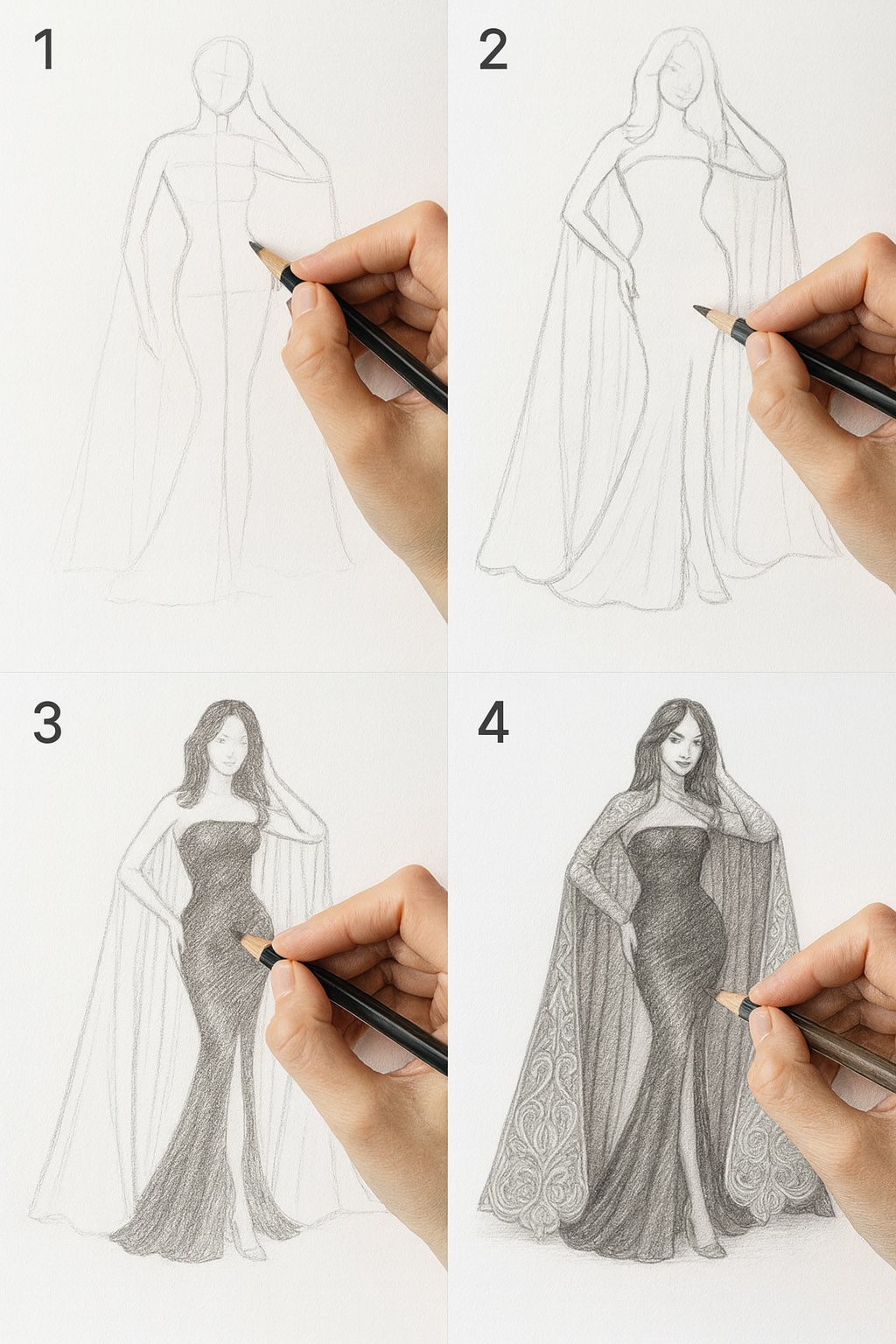 1

2

3

4