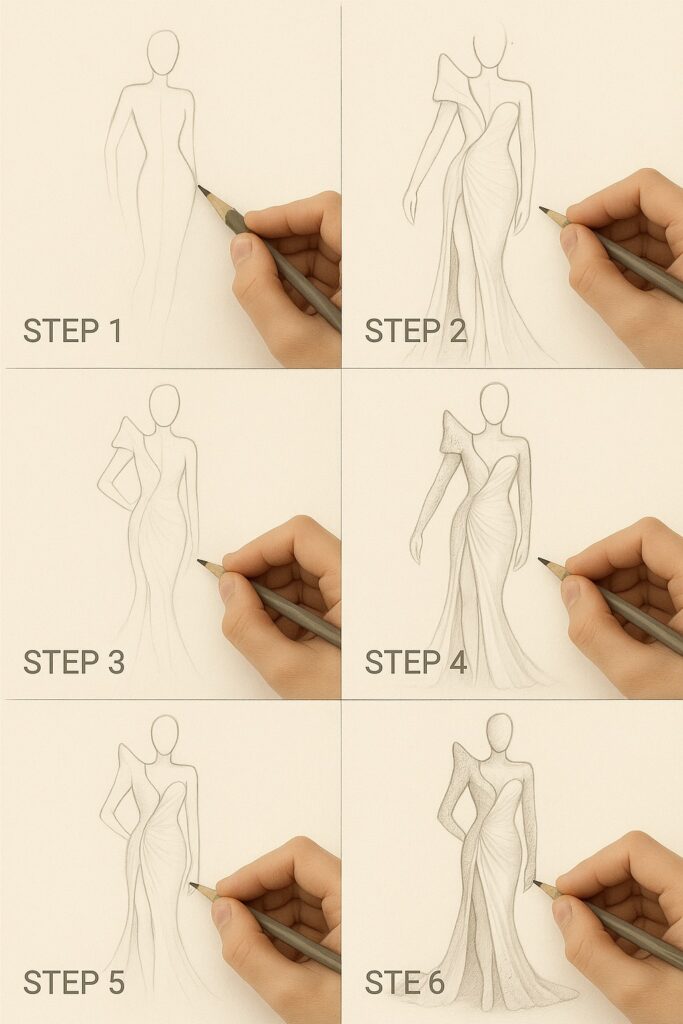 STEP 1

STEP 2

STEP 3

STEP 4

STEP 5

STE 6