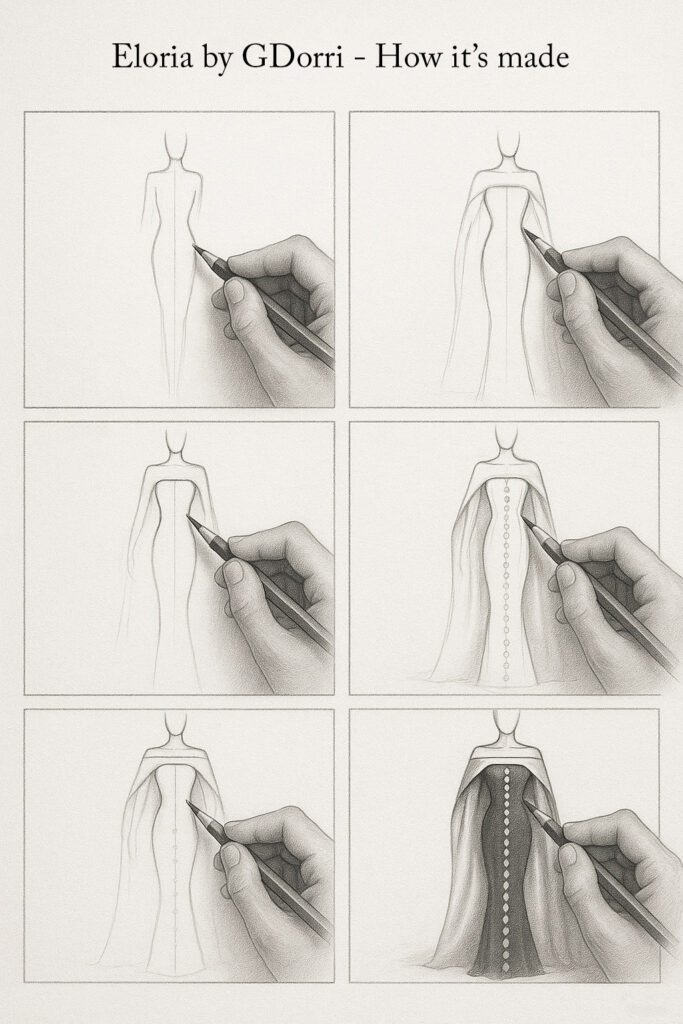 Eloria by GDorri - How it's made