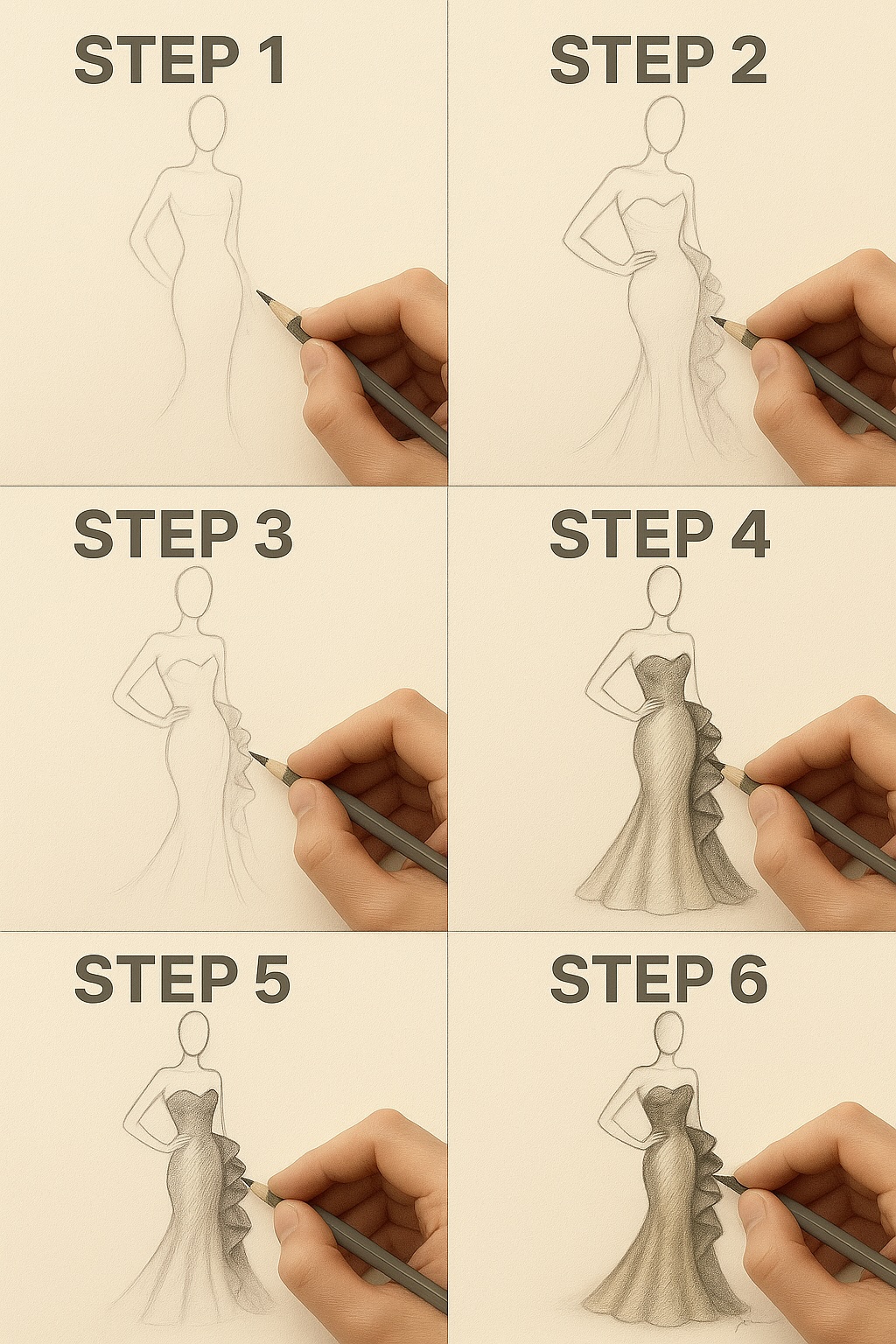 STEP 1

STEP 2

STEP 3

STEP 4

STEP 5

STEP 6